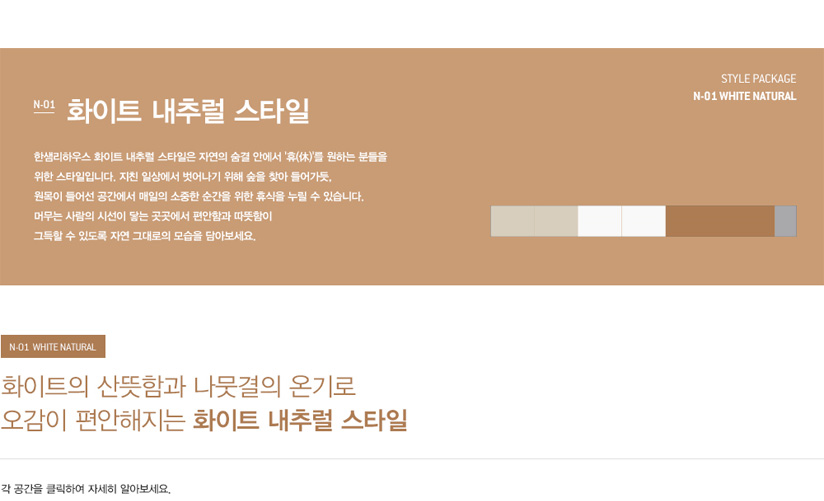 N-01 화이트 내추럴 스타일

한샘리하우스 화이트 내추럴 스타일은 자연의 숨결 안에서 '휴(休)'를 원하는 분들을 위한 스타일입니다. 지친 일상에서 벗어나기 위해 숲을 찾아 들어가듯, 원목이 들어선 공간에서 매일의 소중한 순간을 위한 휴식을 누릴 수 있습니다. 머무는 사람의 시선이 닿는 곳곳에서 편안함과 따뜻함이 그득할 수 있도록 자연 그대로의 모습을 담아보세요.

STYLE PACKAGE
N-01 WHITE NATURAL

N-01 WHITE NATURAL

화이트의 산뜻함과 나뭇결의 온기로
오감이 편안해지는 화이트 내추럴 스타일

각 공간을 클릭하여 자세히 알아보세요.