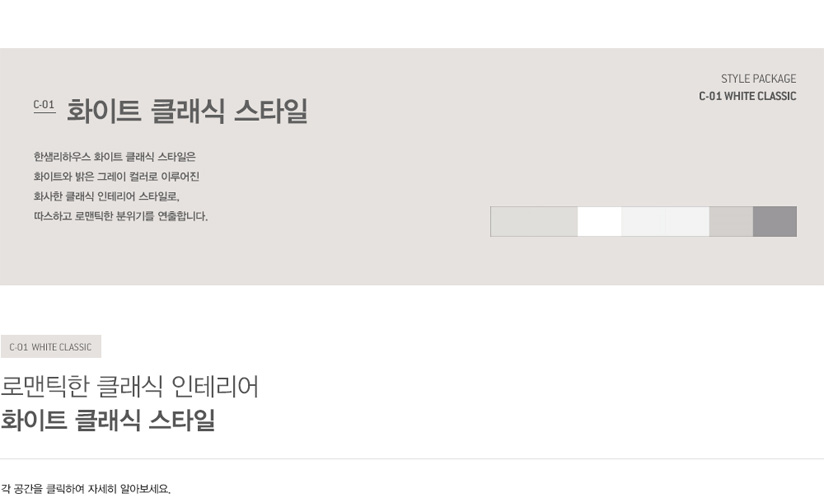 C-01 화이트 클래식 스타일

STYLE PACKAGE
C-01 WHITE CLASSIC

한샘리하우스 화이트 클래식 스타일은
화이트와 밝은 그레이 컬러로 이루어진
화사한 클래식 인테리어 스타일로,
따스하고 로맨틱한 분위기를 연출합니다.

C-01 WHITE CLASSIC

로맨틱한 클래식 인테리어
화이트 클래식 스타일

각 공간을 클릭하여 자세히 알아보세요.